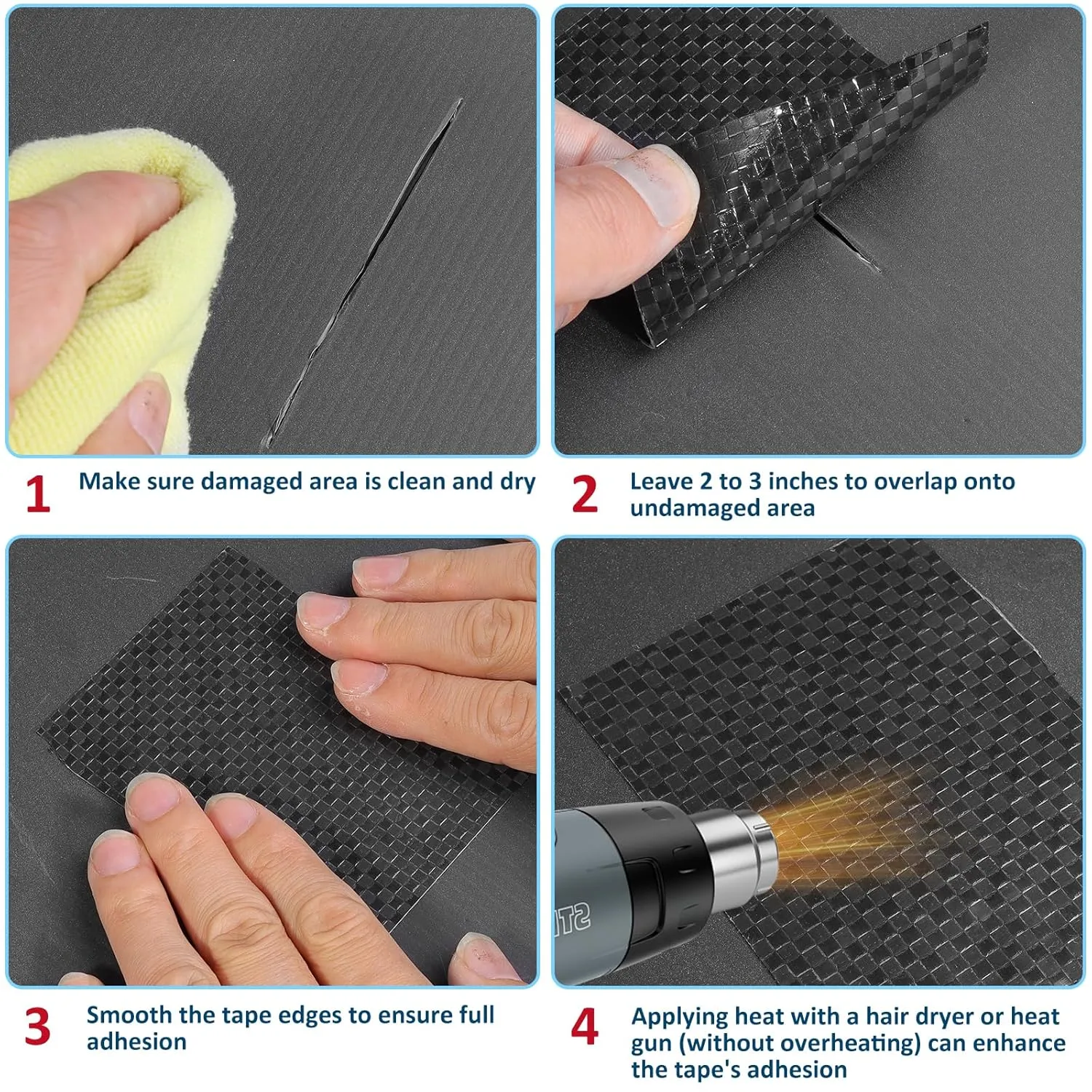 1 Make sure damaged area is clean and dry

2 Leave 2 to 3 inches to overlap onto undamaged area

3 Smooth the tape edges to ensure full adhesion

4 Applying heat with a hair dryer or heat gun (without overheating) can enhance the tape's adhesion