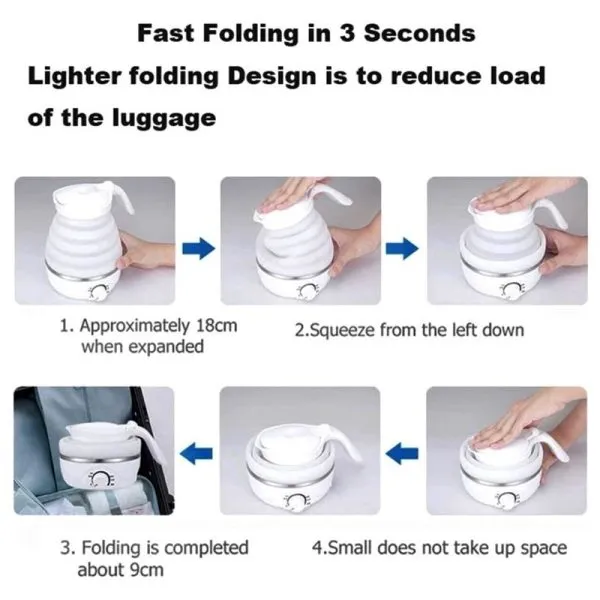 Fast Folding in 3 Seconds

Lighter folding Design is to reduce load of the luggage

1. Approximately 18cm when expanded

2.Squeeze from the left down

3. Folding is completed about 9cm

4.Small does not take up space