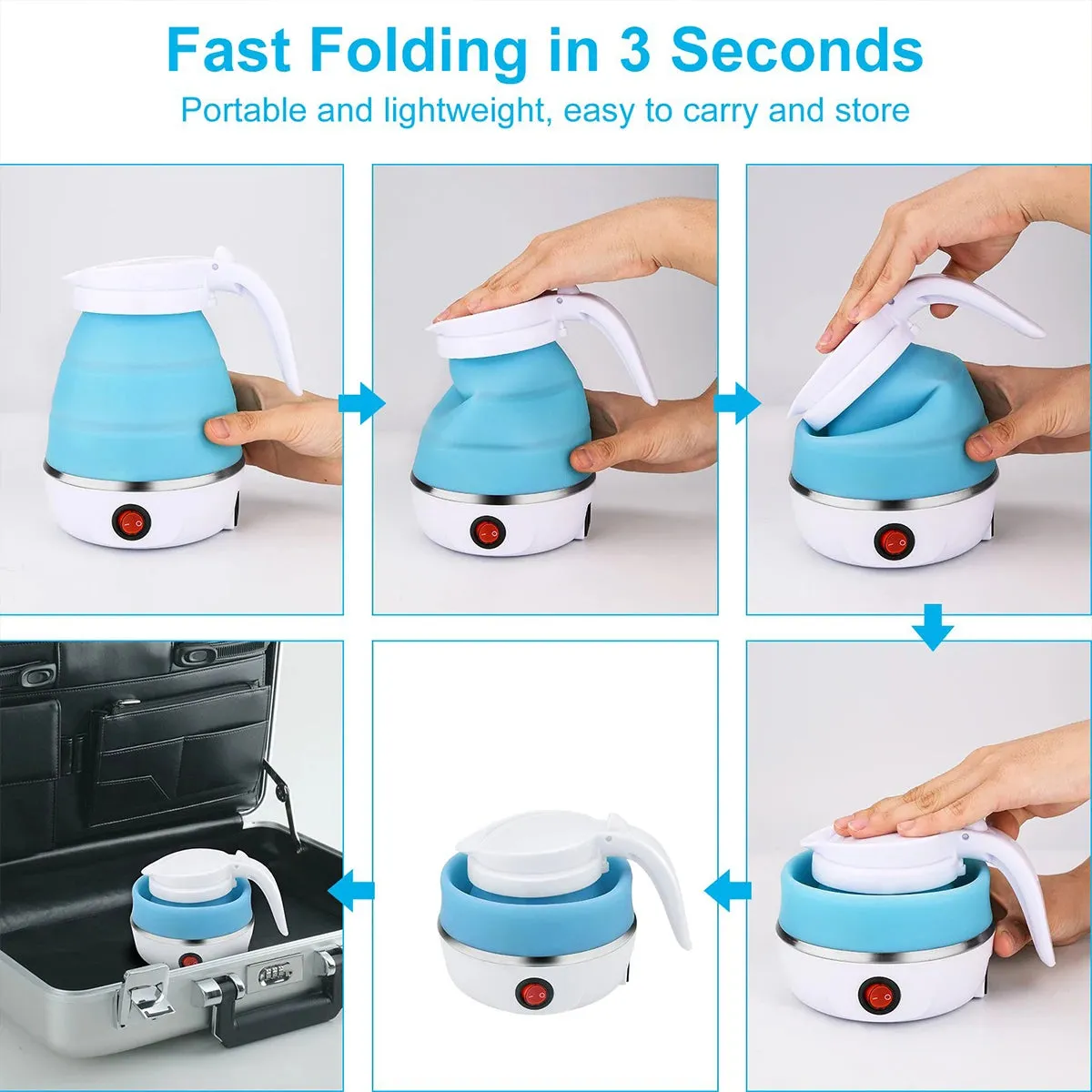 Fast Folding in 3 Seconds

Portable and lightweight, easy to carry and store