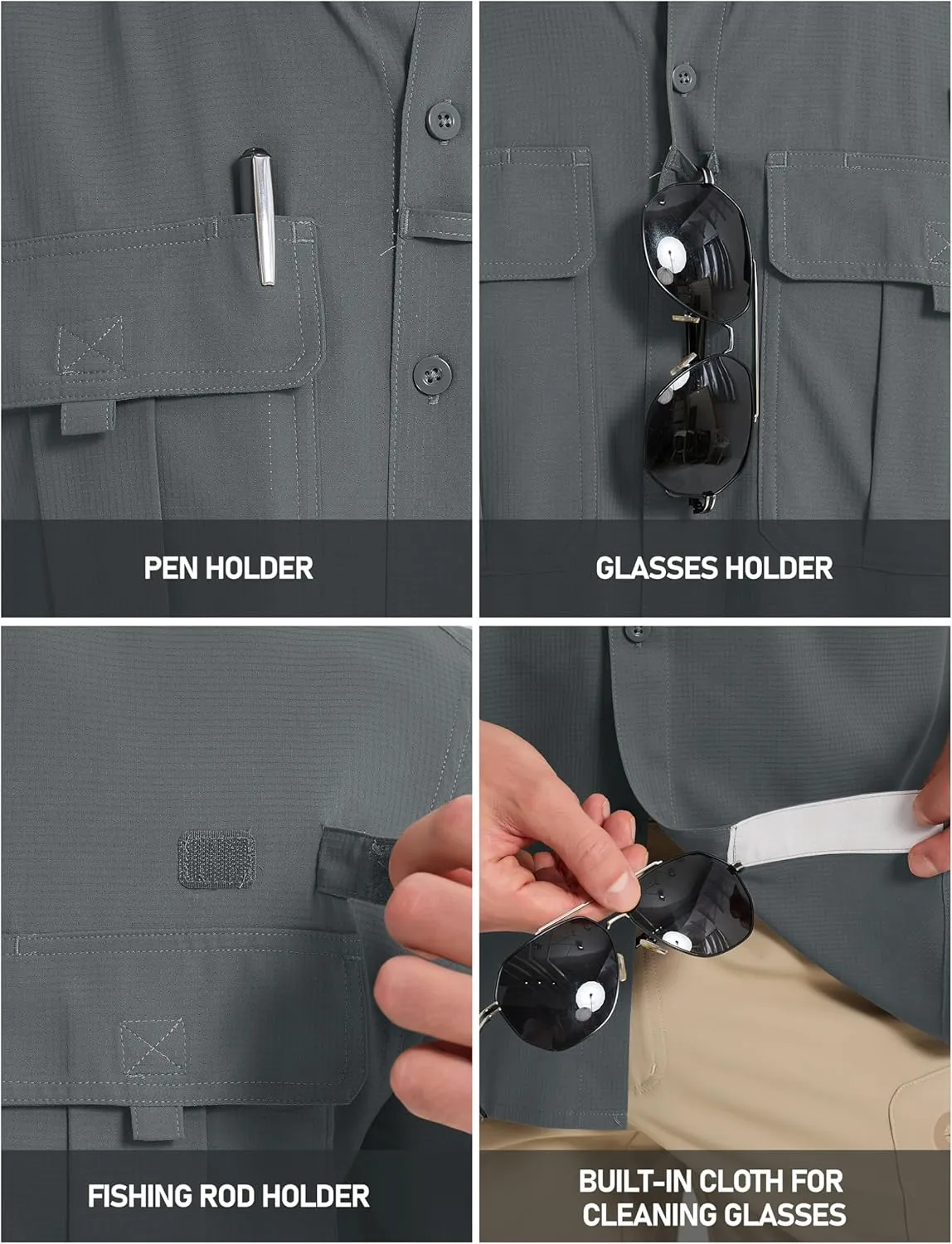 PEN HOLDER

GLASSES HOLDER

FISHING ROD HOLDER

BUILT-IN CLOTH FOR CLEANING GLASSES