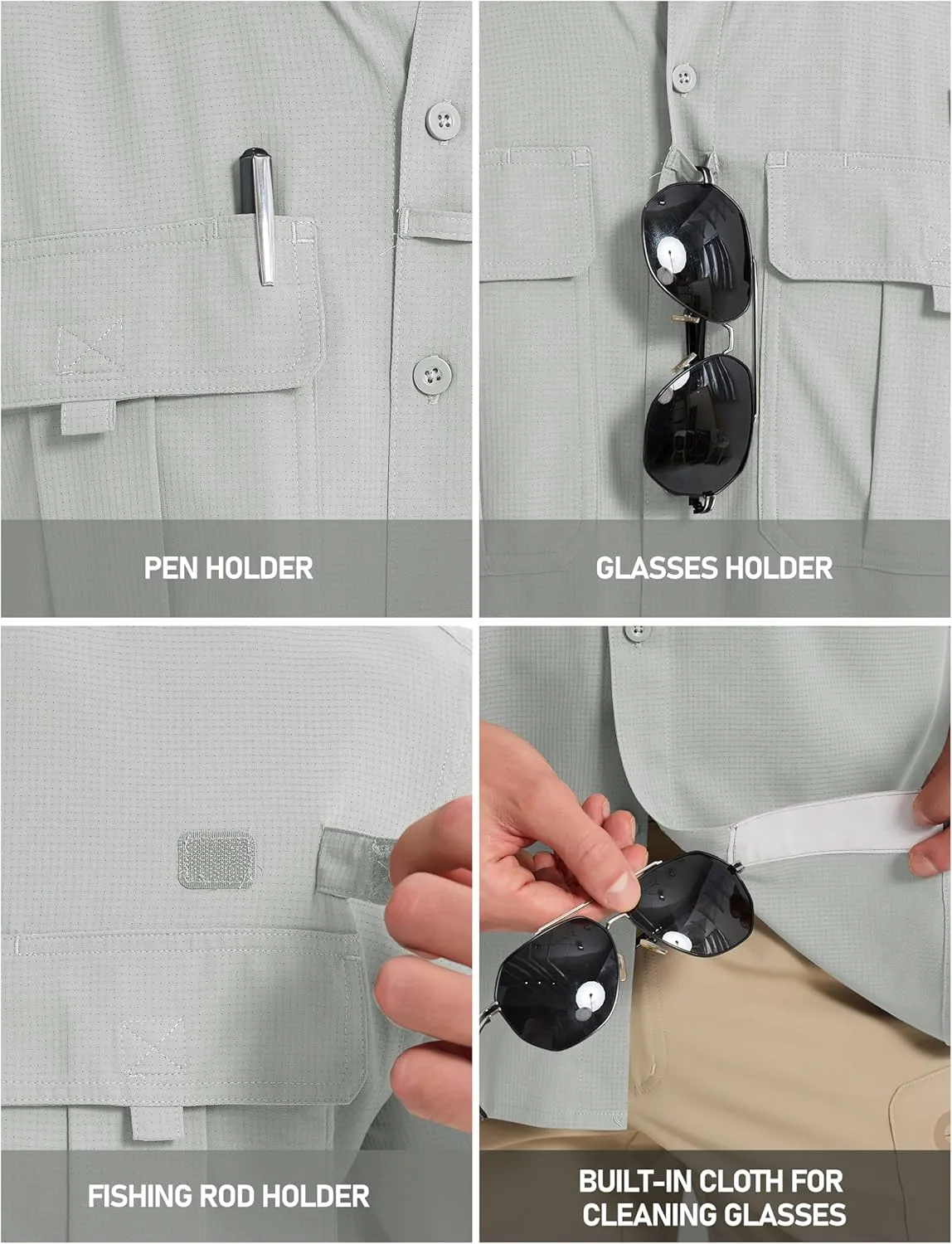 PEN HOLDER

GLASSES HOLDER

FISHING ROD HOLDER

BUILT-IN CLOTH FOR CLEANING GLASSES