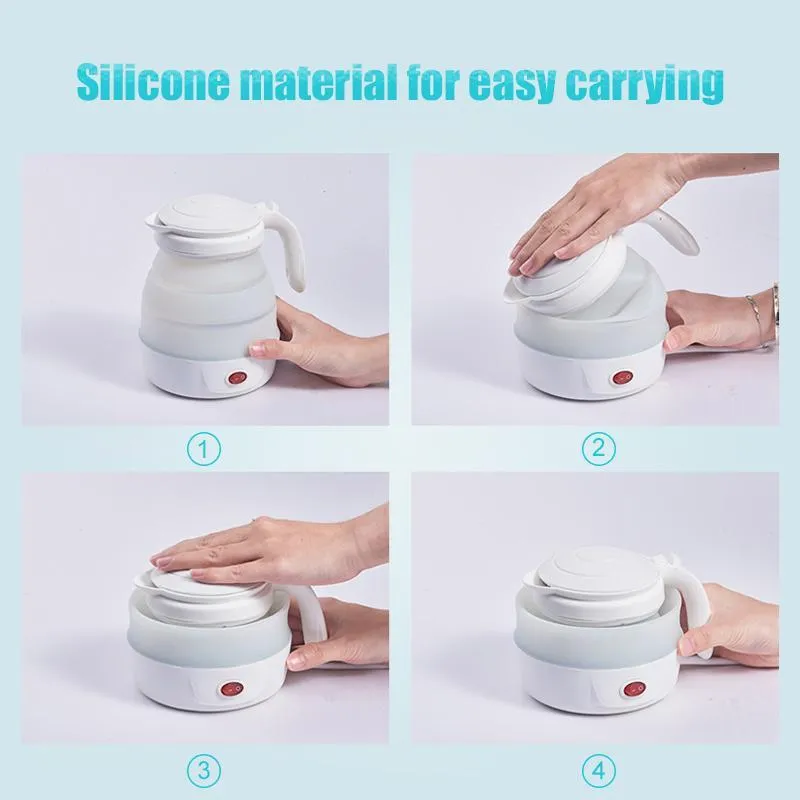 Silicone material for easy carrying

①

②

③

④