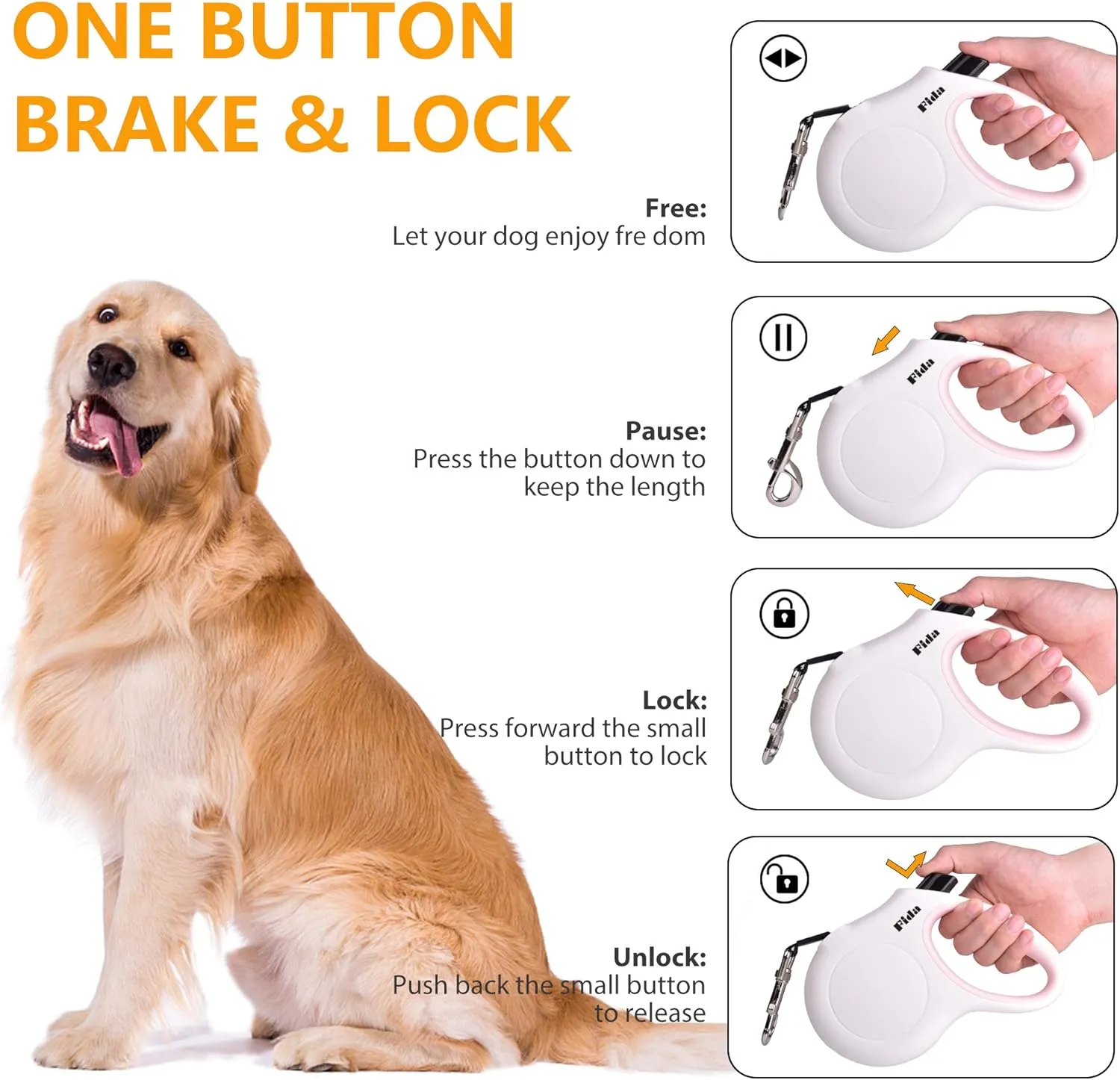 ONE BUTTON
BRAKE & LOCK

Free:
Let your dog enjoy fre dom

Fida

Pause:
Press the button down to keep the length

Fida

Lock:
Press forward the small button to lock

Fida

Unlock:
Push back the small button to release

Fida