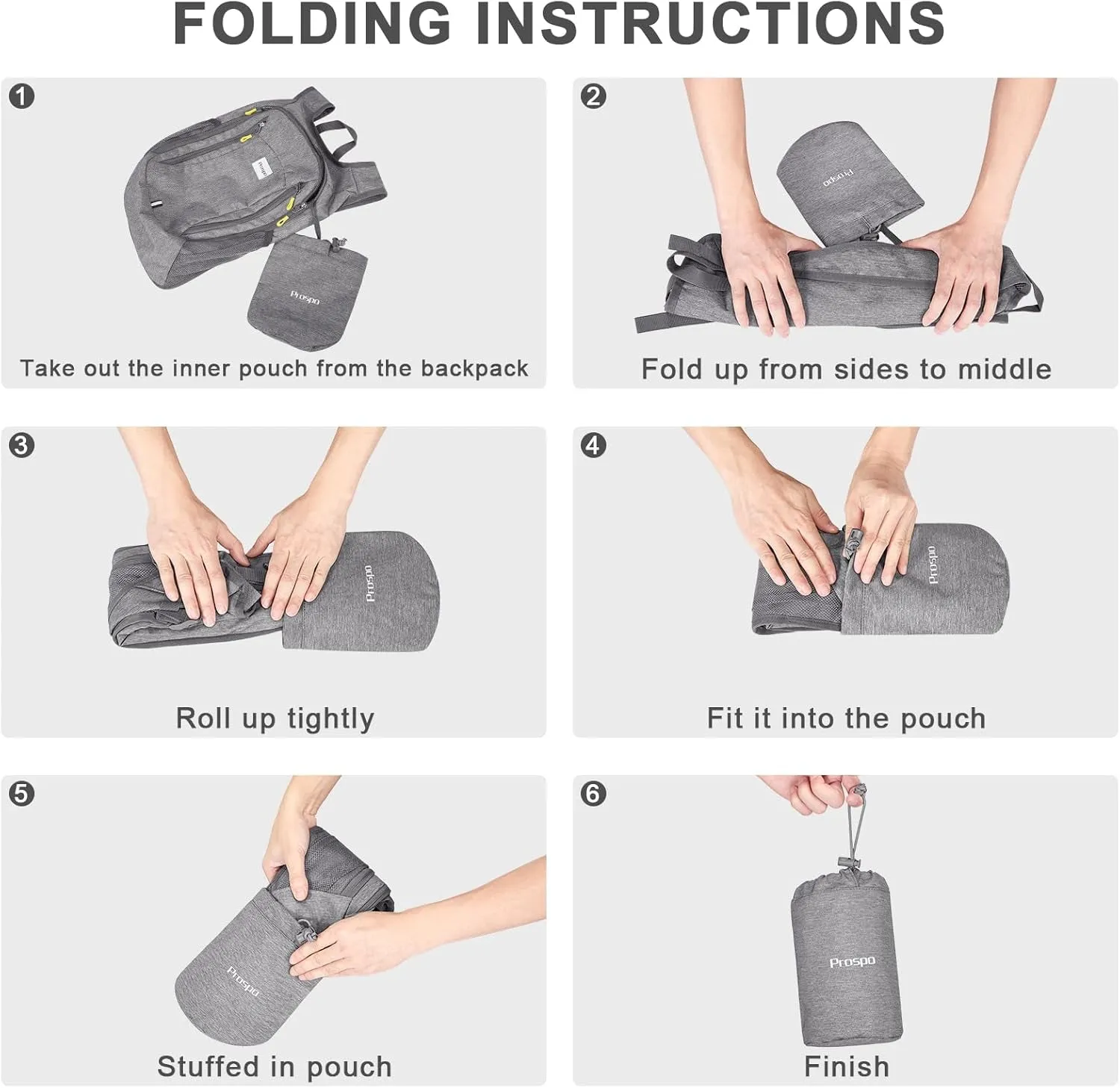 FOLDING INSTRUCTIONS

1

Prospo

Prospo

Take out the inner pouch from the backpack

2

Prospo

Fold up from sides to middle

3

Prospo

Roll up tightly

4

Prospo

Fit it into the pouch

5

Prospo

Stuffed in pouch

6

Prospo

Finish